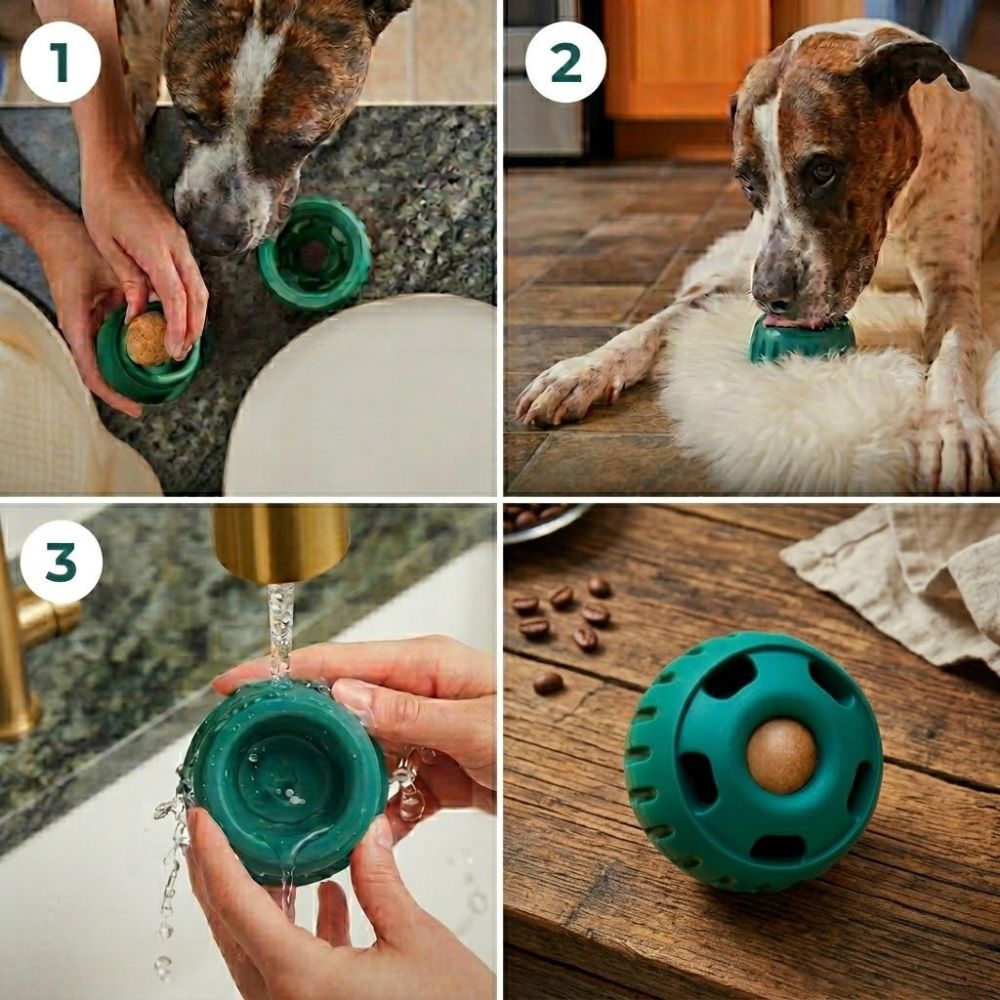 1

2

3